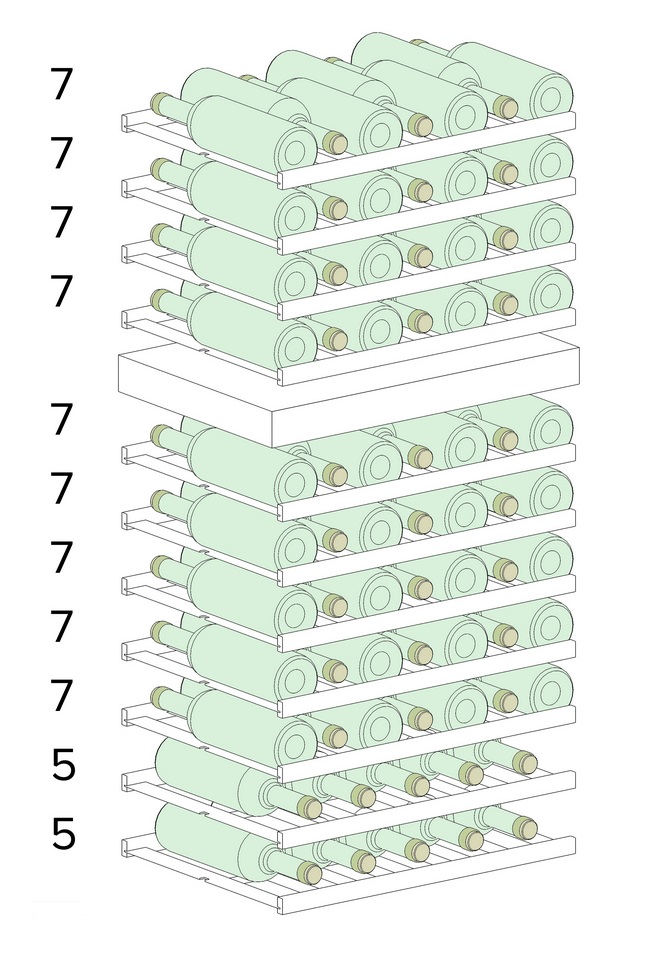 7
7
7
7
7
7
7
7
7
5
5